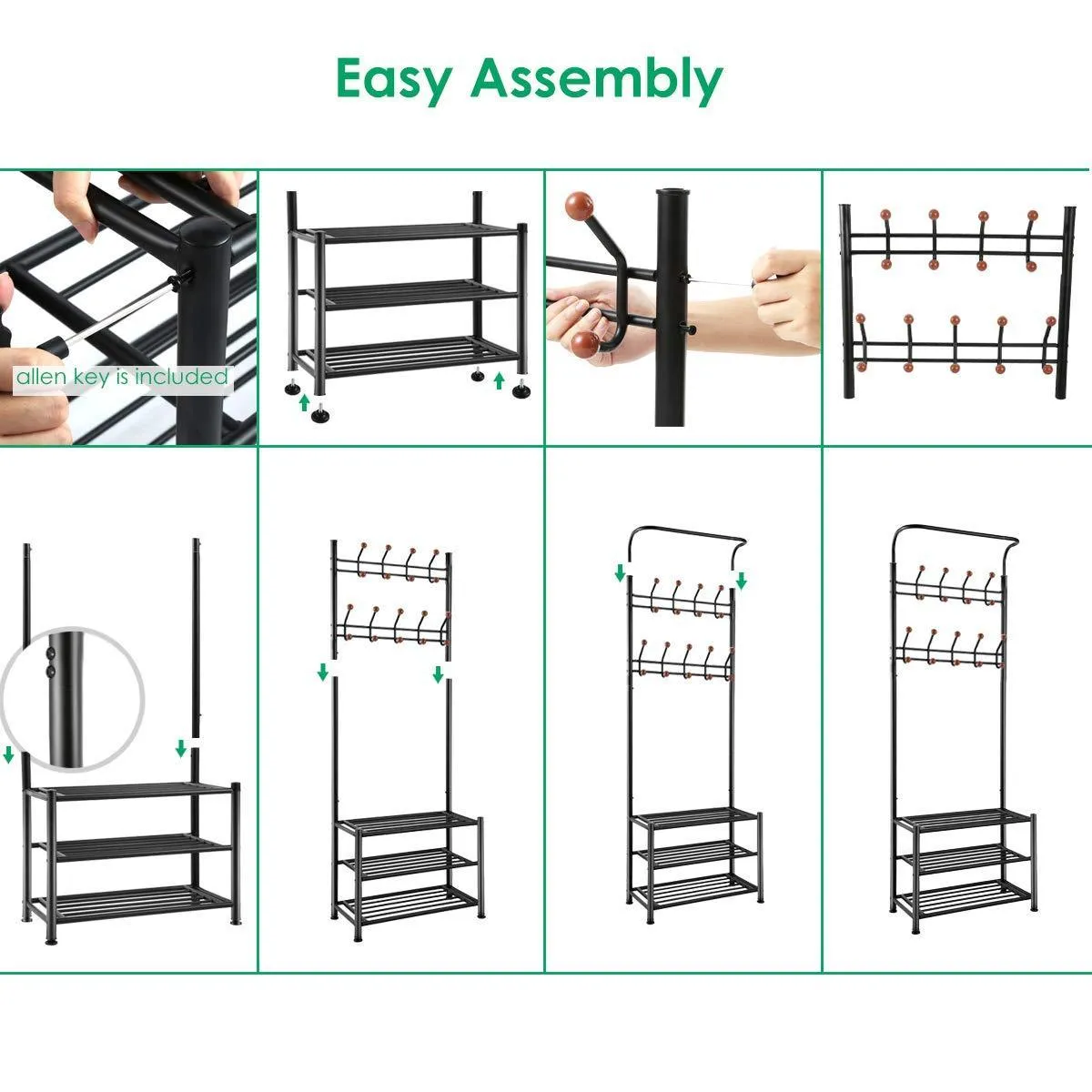 Easy Assembly

allen key is included